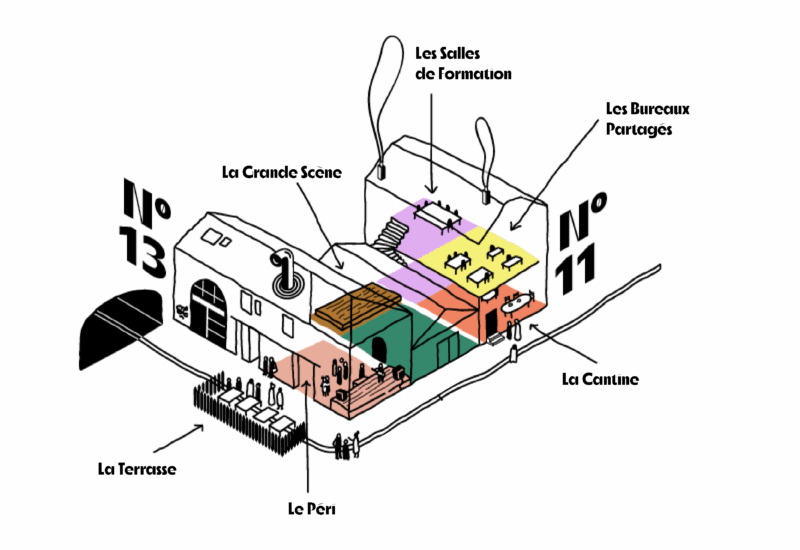 Les Salles de Formation

Les Bureaux Partagés

La Grande Scène

N° 13

N° 11

La Cantine

La Terrasse

Le Péri